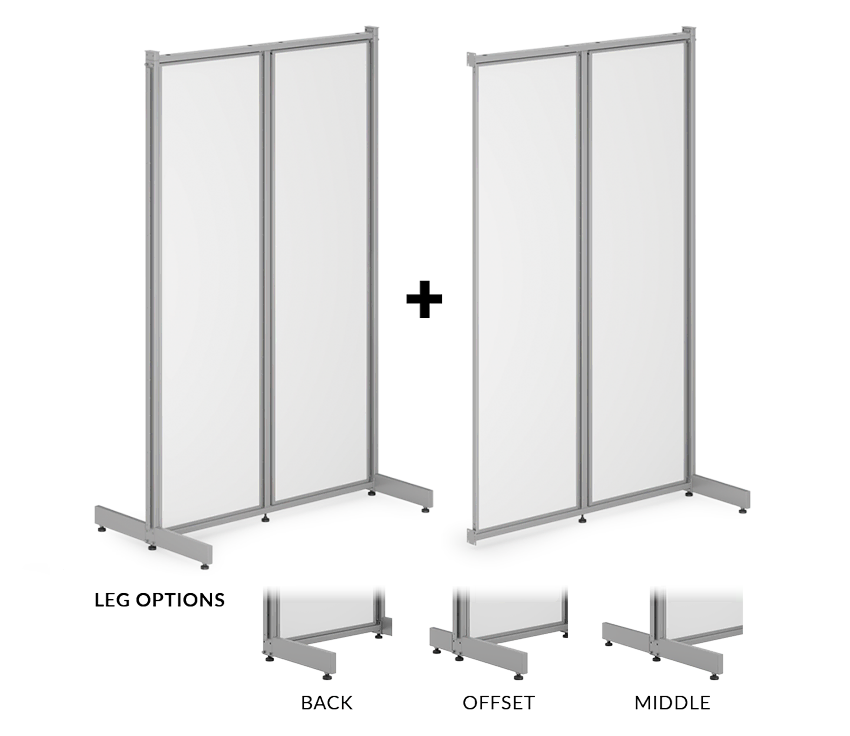 +

LEG OPTIONS

BACK

OFFSET

MIDDLE